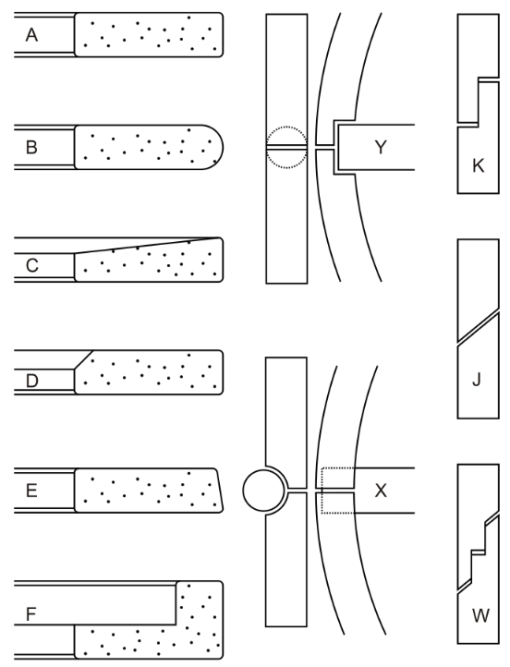 A

B

C

D

E

F

Y

X

K

J

W